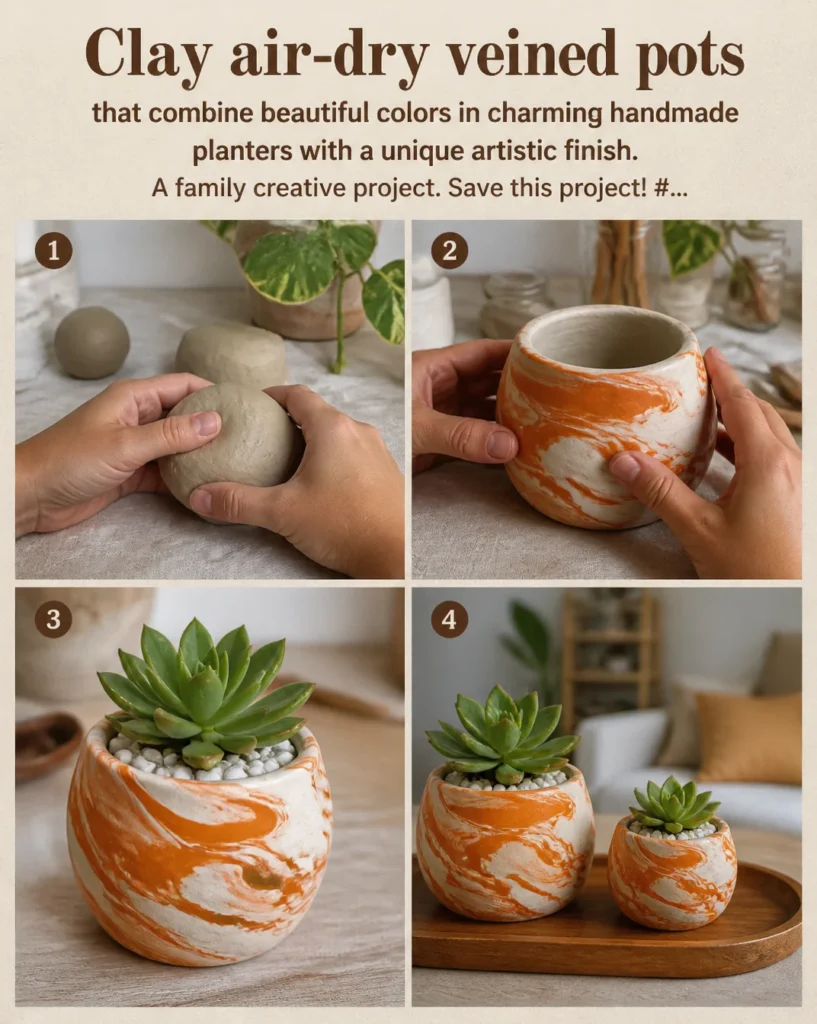 Clay air-dry veined pots

that combine beautiful colors in charming handmade planters with a unique artistic finish.

A family creative project. Save this project! #...

1

2

3

4